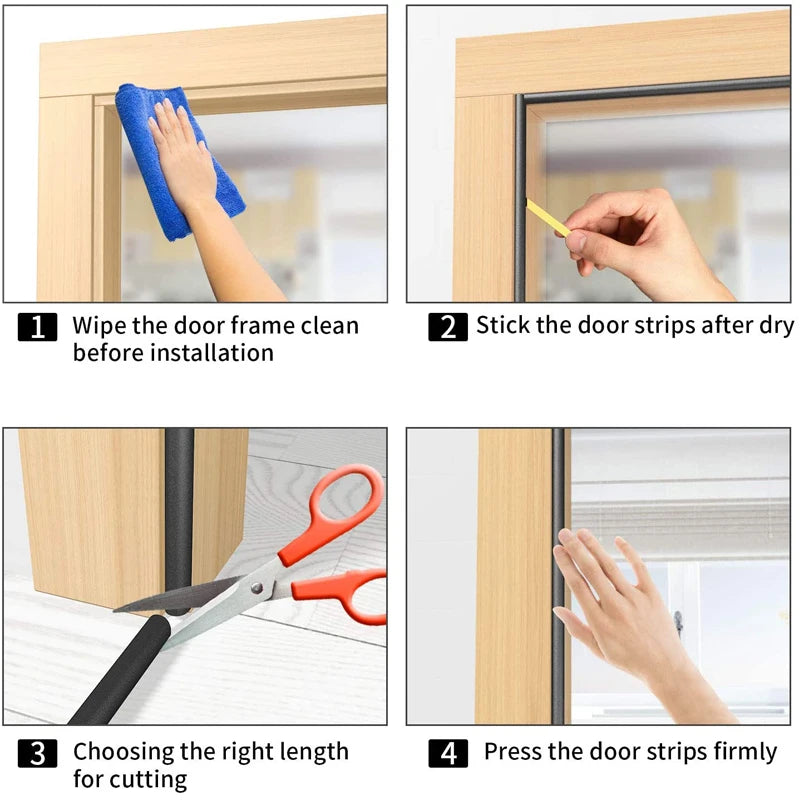 1 Wipe the door frame clean before installation

2 Stick the door strips after dry

3 Choosing the right length for cutting

4 Press the door strips firmly