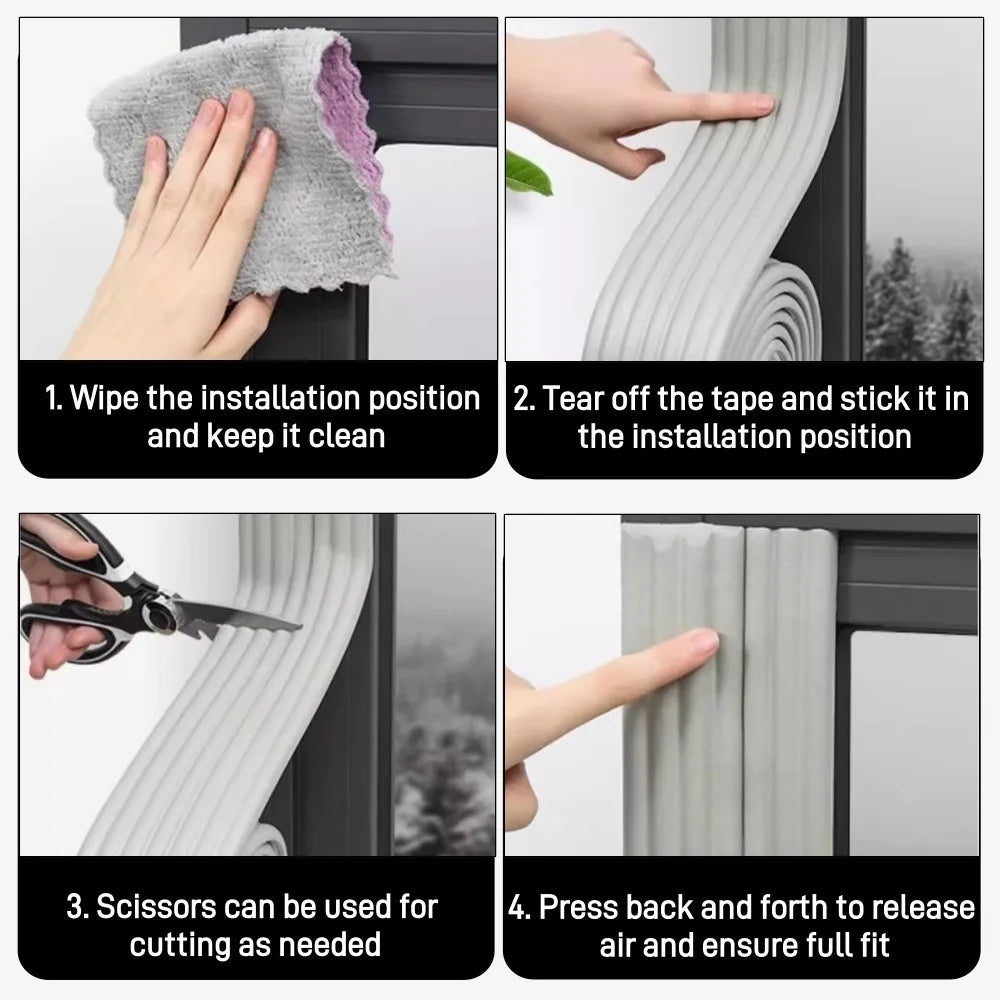 1. Wipe the installation position and keep it clean

2. Tear off the tape and stick it in the installation position

3. Scissors can be used for cutting as needed

4. Press back and forth to release air and ensure full fit