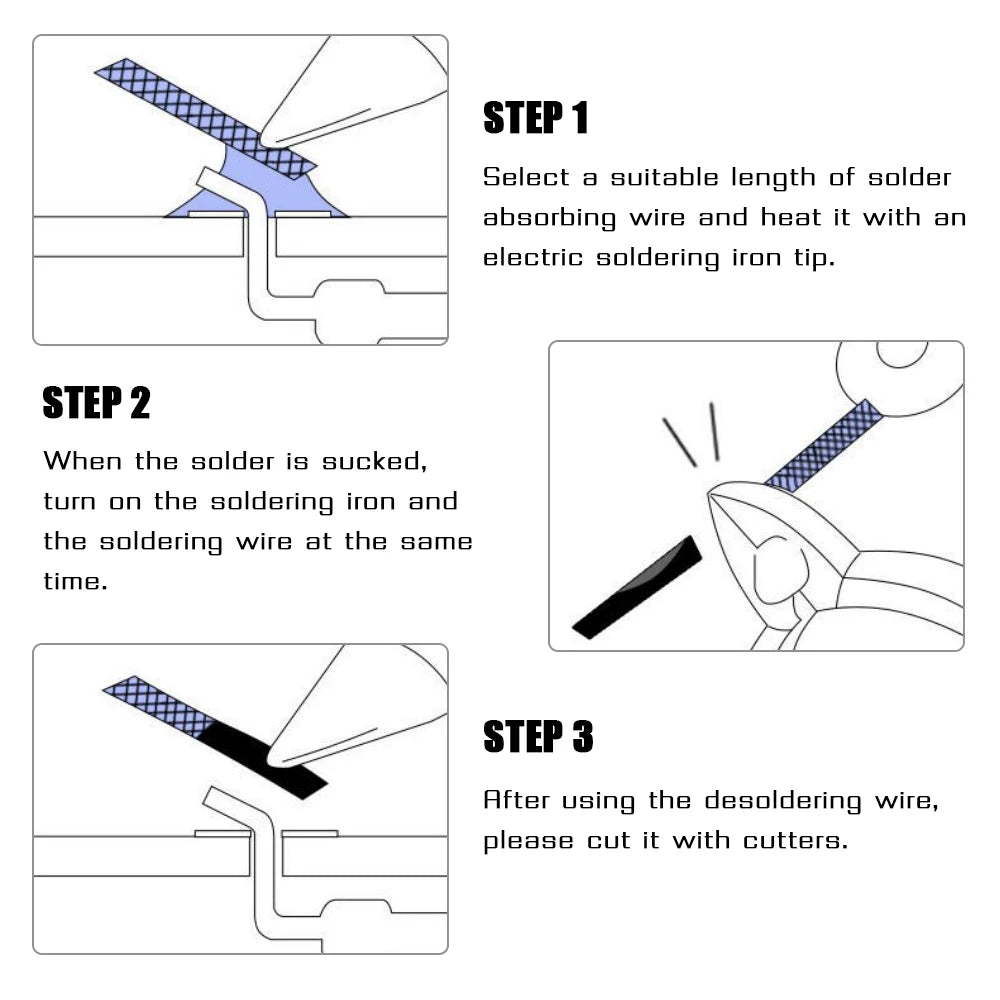 STEP 1

Select a suitable length of solder absorbing wire and heat it with an electric soldering iron tip.

STEP 2

When the solder is sucked, turn on the soldering iron and the soldering wire at the same time.

STEP 3

After using the desoldering wire, please cut it with cutters.