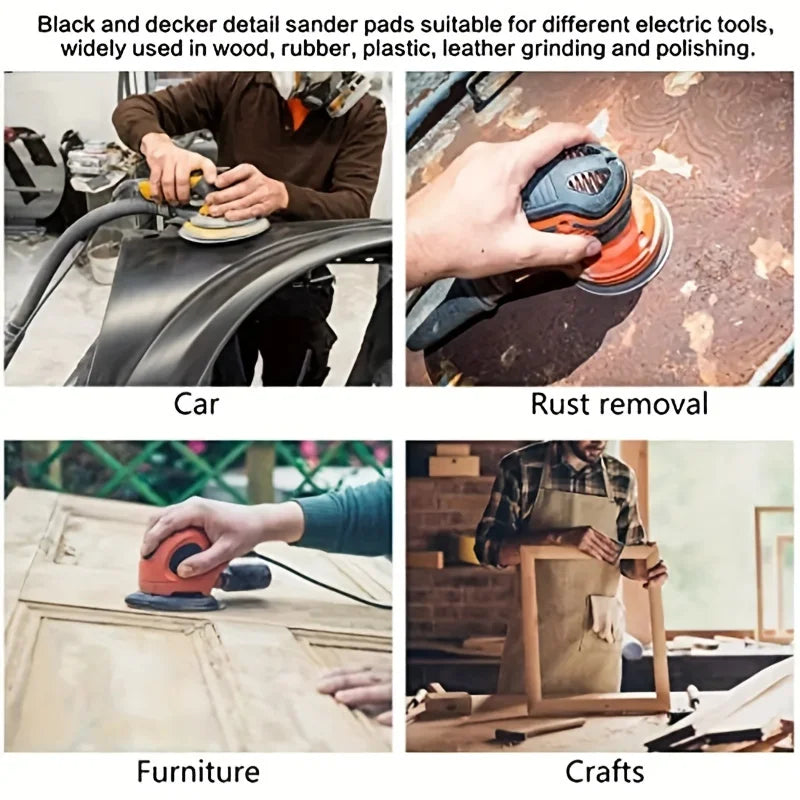 Black and decker detail sander pads suitable for different electric tools, widely used in wood, rubber, plastic, leather grinding and polishing.

Car

Rust removal

Furniture

Crafts