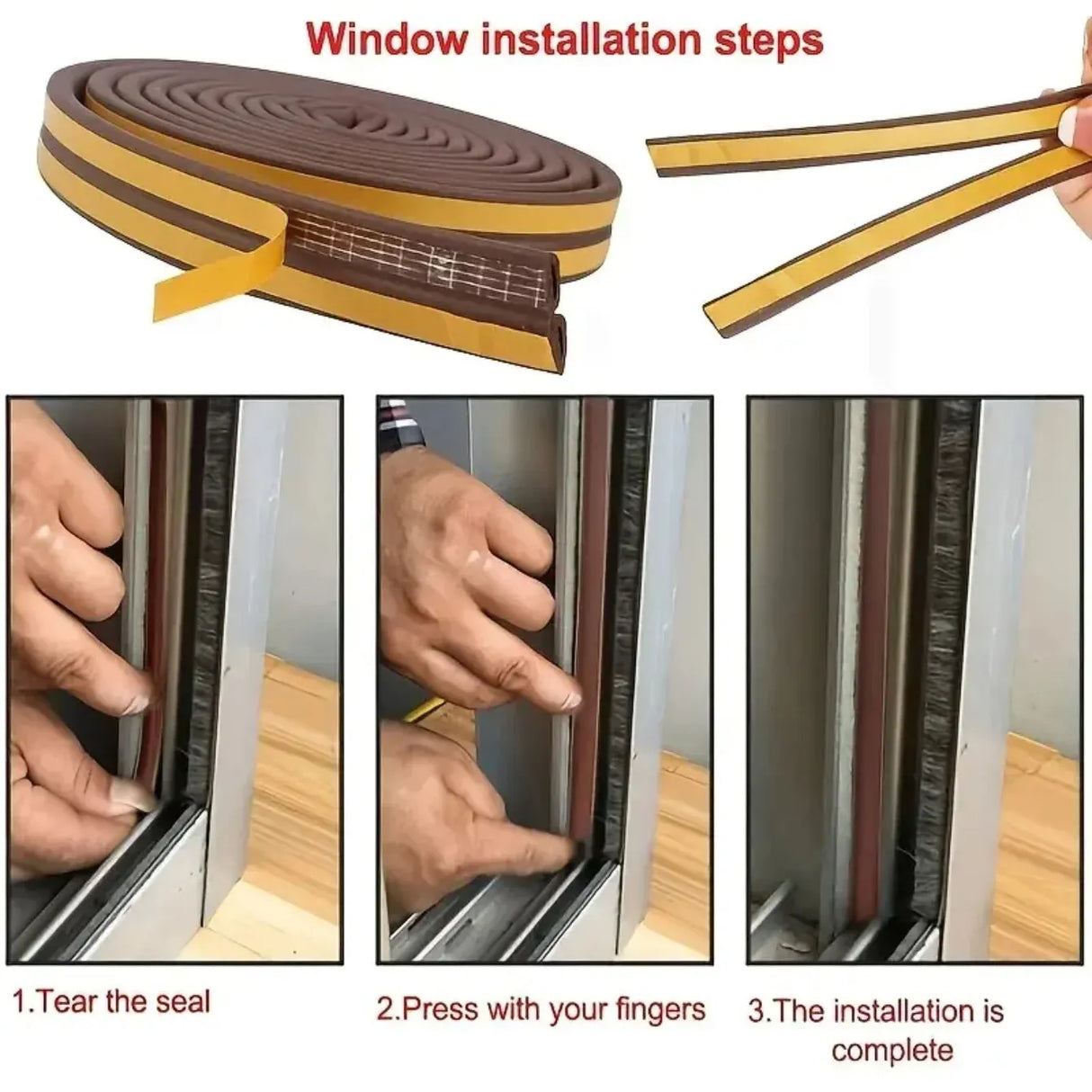 Window installation steps

1.Tear the seal

2.Press with your fingers

3.The installation is complete