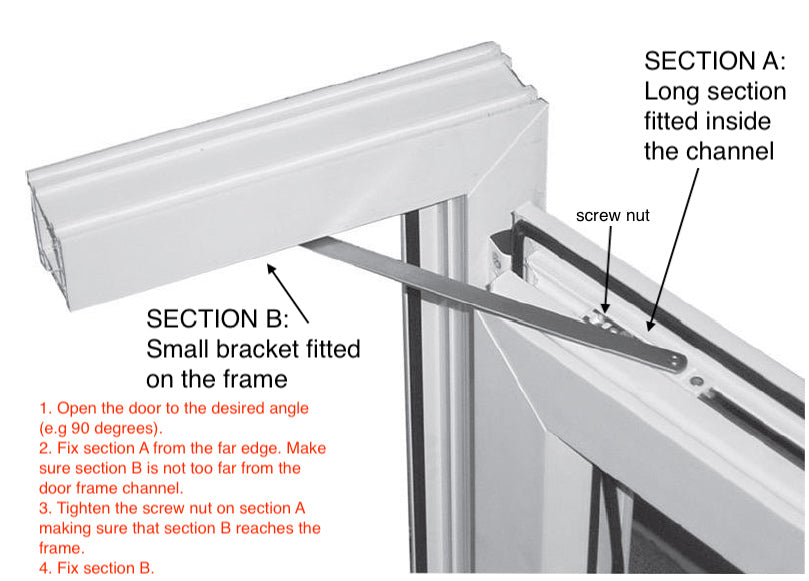 SECTION A:
Long section fitted inside the channel

screw nut

SECTION B:
Small bracket fitted on the frame

1. Open the door to the desired angle (e.g 90 degrees).
2. Fix section A from the far edge. Make sure section B is not too far from the door frame channel.
3. Tighten the screw nut on section A making sure that section B reaches the frame.
4. Fix section B.